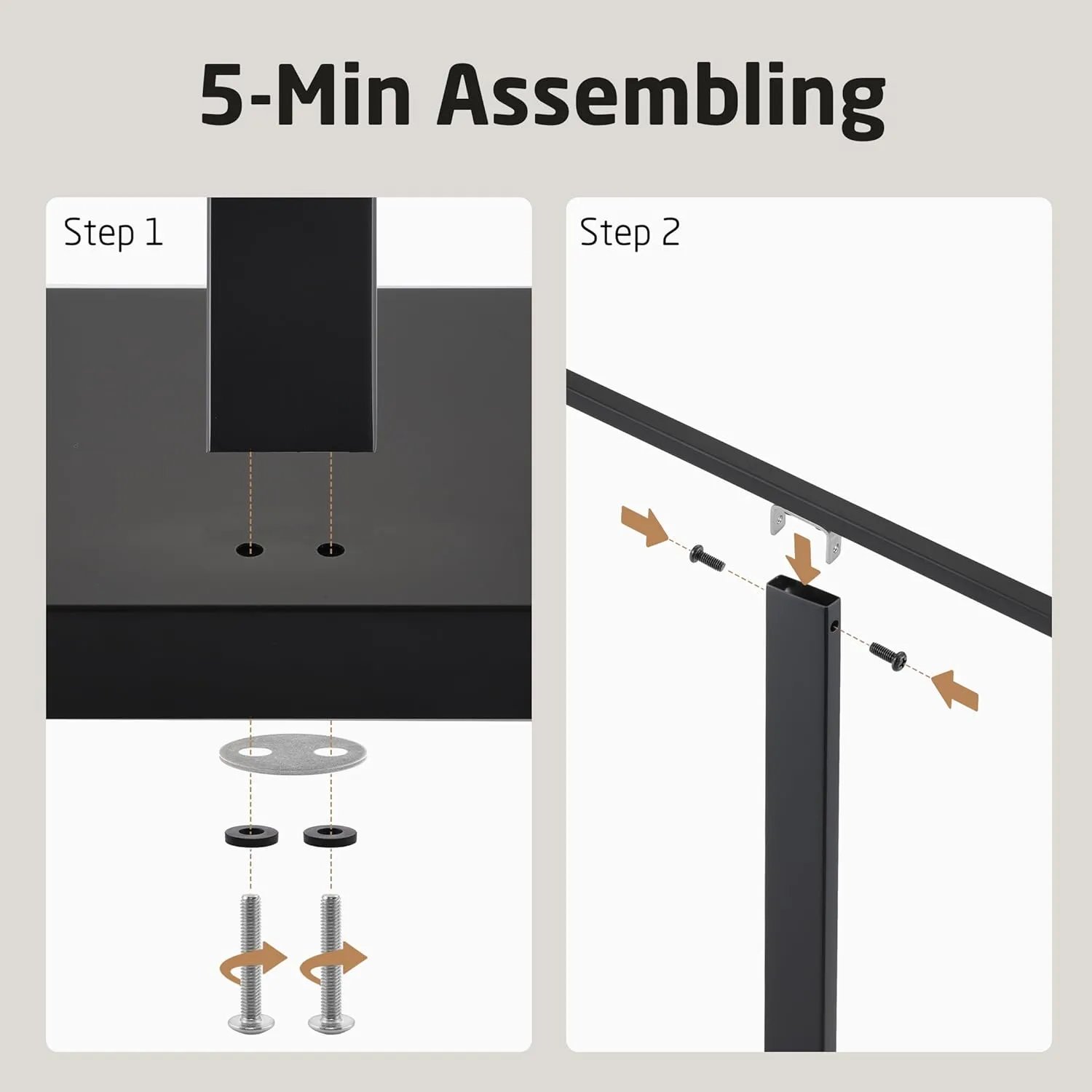 5-Min Assembling

Step 1

Step 2