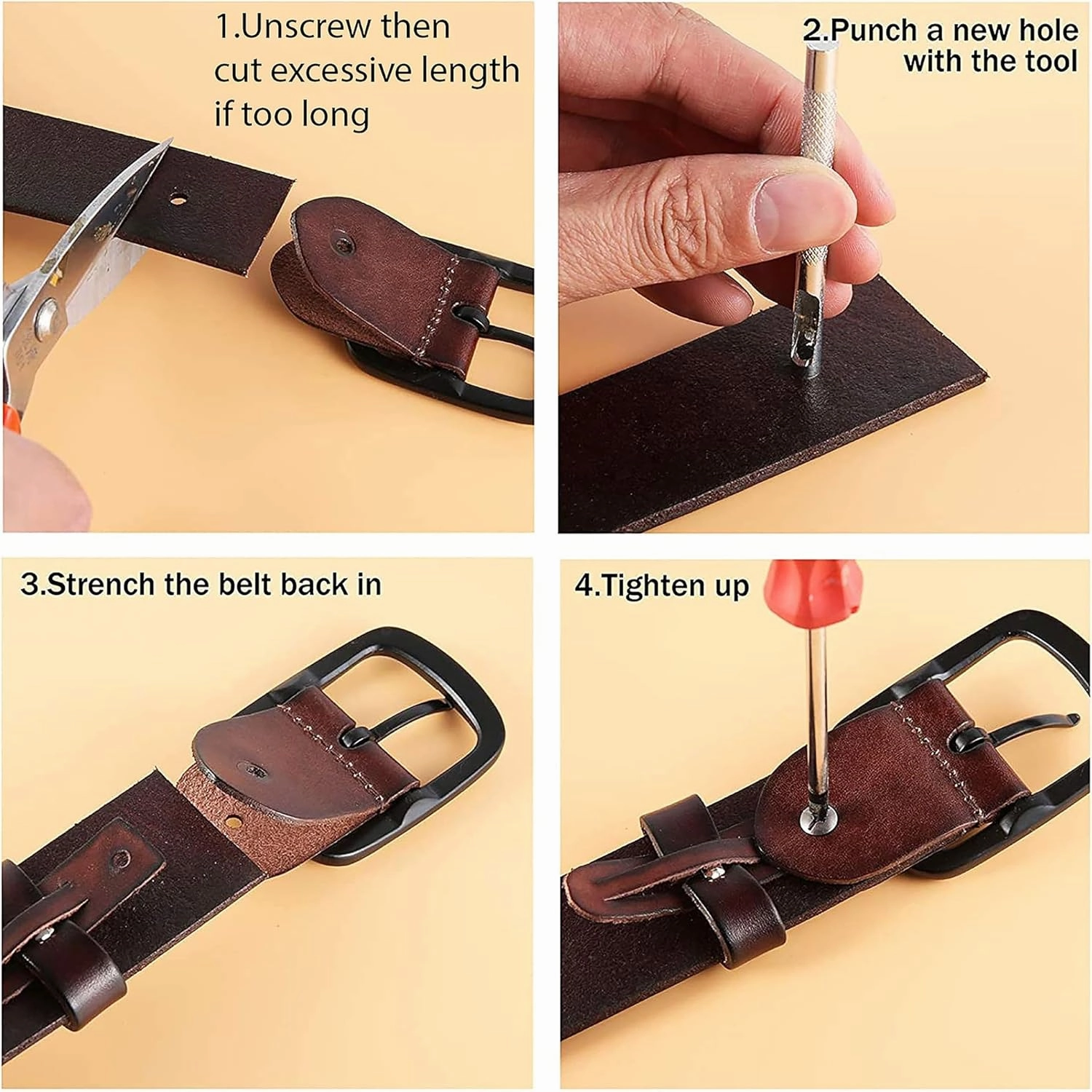 1.Unscrew then cut excessive length if too long

2.Punch a new hole with the tool

3.Strench the belt back in

4.Tighten up