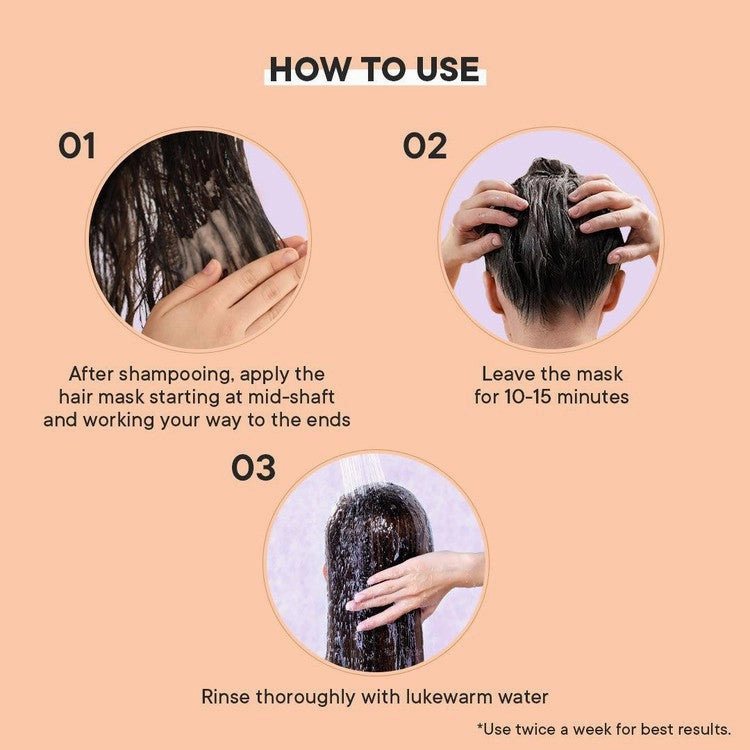 HOW TO USE

01

After shampooing, apply the hair mask starting at mid-shaft and working your way to the ends

02

Leave the mask for 10-15 minutes

03

Rinse thoroughly with lukewarm water

*Use twice a week for best results.