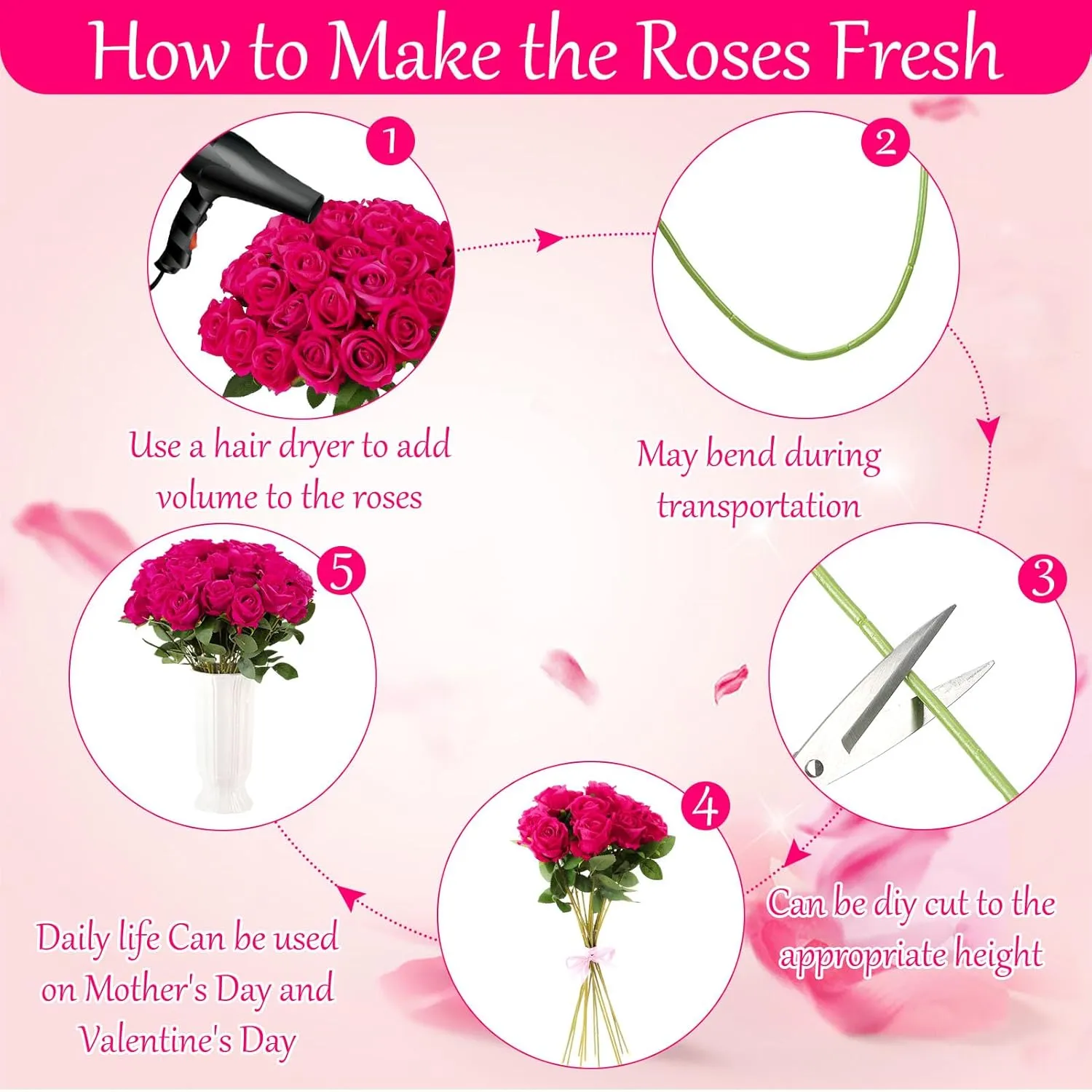 How to Make the Roses Fresh

1

Use a hair dryer to add volume to the roses

2

May bend during transportation

3

Can be diy cut to the appropriate height

4

5

Daily life Can be used on Mother's Day and Valentine's Day