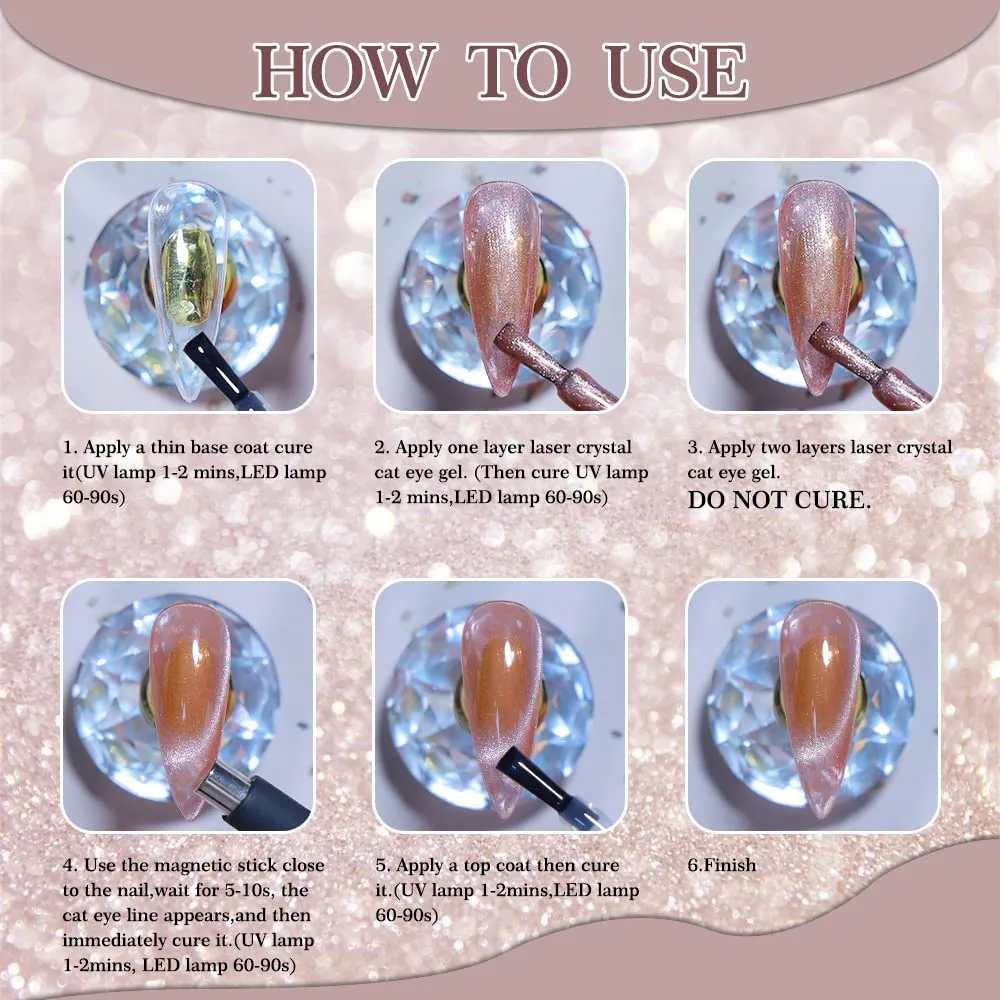 HOW TO USE

1. Apply a thin base coat cure it(UV lamp 1-2 mins,LED lamp 60-90s)

2. Apply one layer laser crystal cat eye gel. (Then cure UV lamp 1-2 mins,LED lamp 60-90s)

3. Apply two layers laser crystal cat eye gel.
DO NOT CURE.

4. Use the magnetic stick close to the nail,wait for 5-10s, the cat eye line appears,and then immediately cure it.(UV lamp 1-2mins, LED lamp 60-90s)

5. Apply a top coat then cure it.(UV lamp 1-2mins,LED lamp 60-90s)

6.Finish